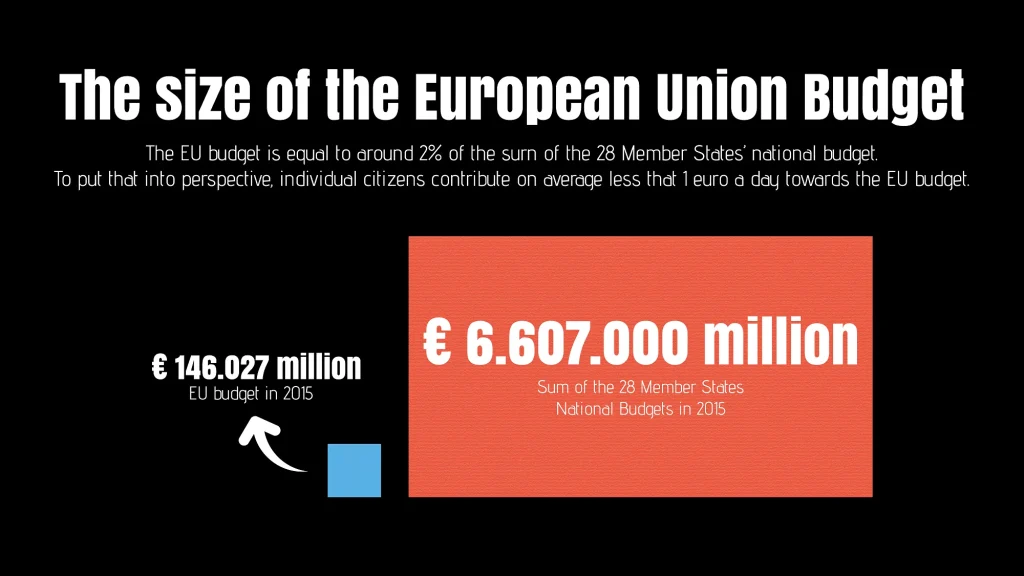 The size of the European Union Budget

The EU budget is equal to around 2% of the sum of the 28 Member States' national budget.
To put that into perspective, individual citizens contribute on average less that 1 euro a day towards the EU budget.

€ 146.027 million
EU budget in 2015

€ 6.607.000 million
Sum of the 28 Member States National Budgets in 2015